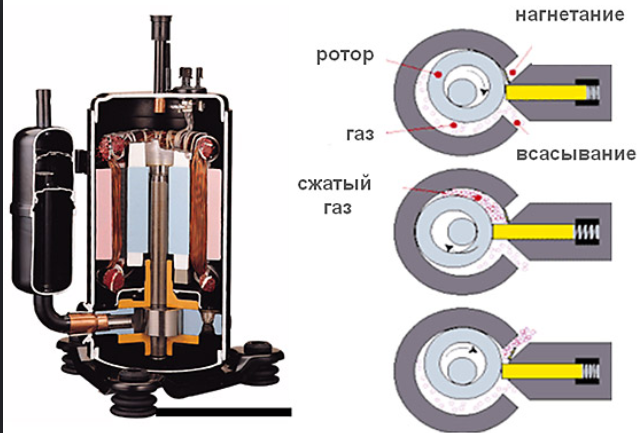 нагнетание
ротор
газ
всасывание
сжатый газ